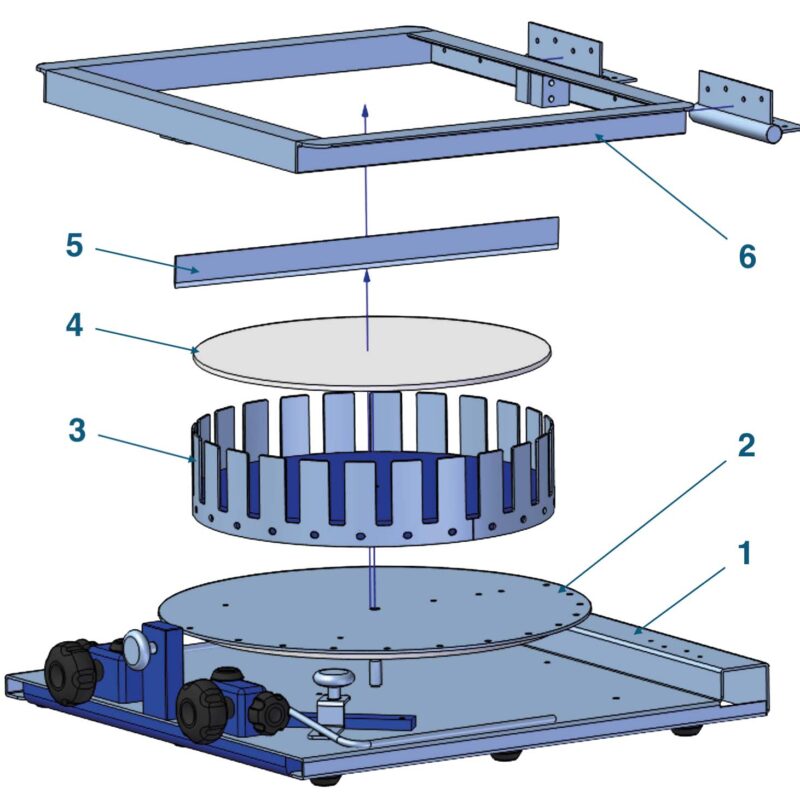 5
6
4
3
2
1